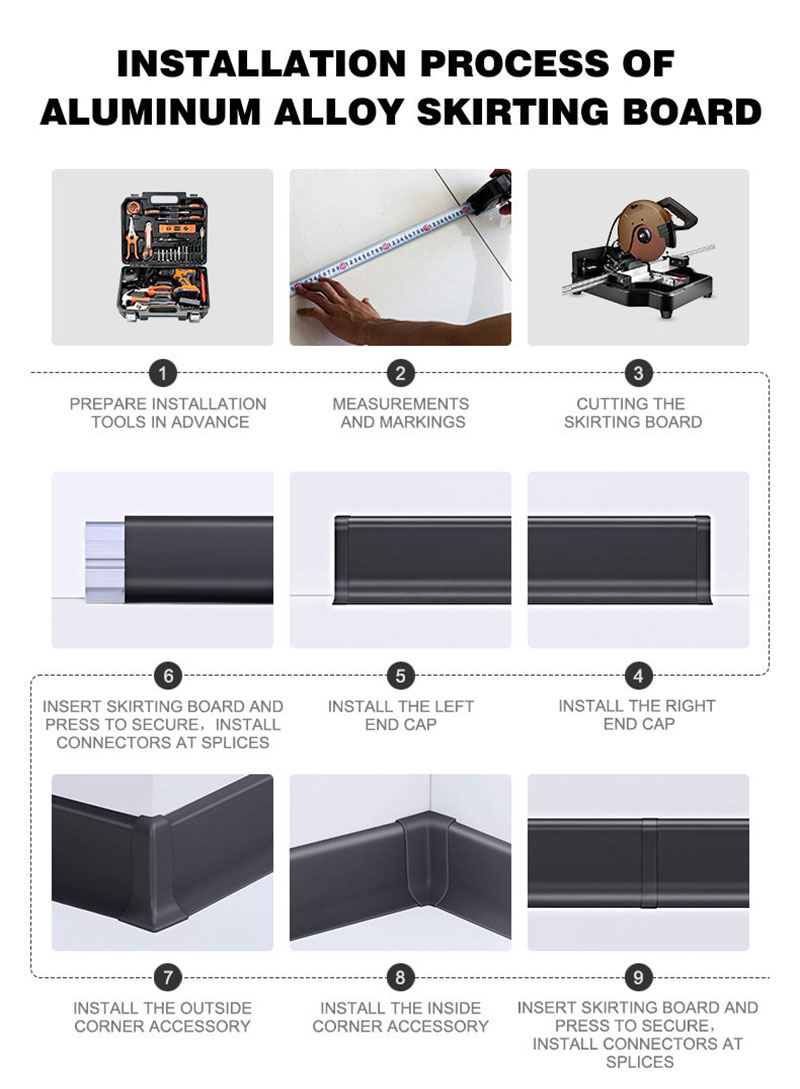 INSTALLATION PROCESS OF ALUMINUM ALLOY SKIRTING BOARD

1
PREPARE INSTALLATION TOOLS IN ADVANCE

2
MEASUREMENTS AND MARKINGS

3
CUTTING THE SKIRTING BOARD

6
INSERT SKIRTING BOARD AND PRESS TO SECURE，INSTALL CONNECTORS AT SPLICES

5
INSTALL THE LEFT END CAP

4
INSTALL THE RIGHT END CAP

7
INSTALL THE OUTSIDE CORNER ACCESSORY

8
INSTALL THE INSIDE CORNER ACCESSORY

9
INSERT SKIRTING BOARD AND PRESS TO SECURE，INSTALL CONNECTORS AT SPLICES