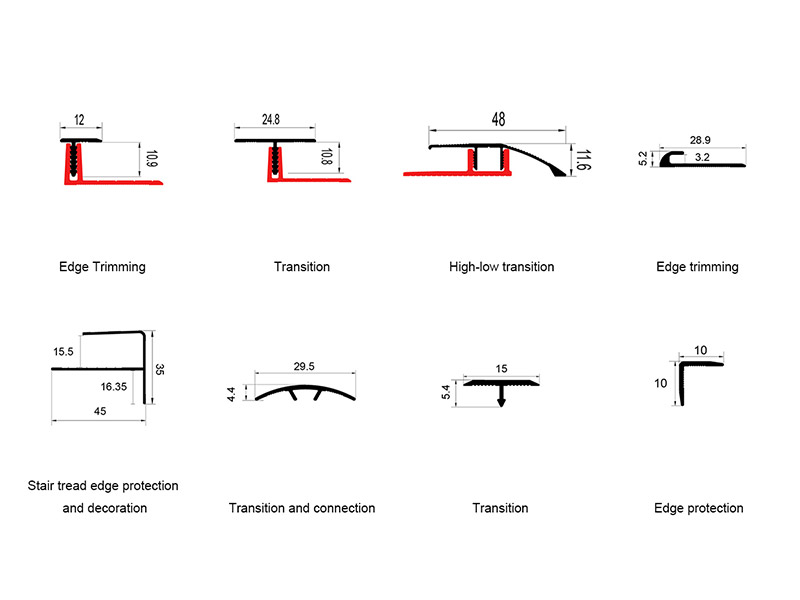 12
10.9

Edge Trimming

24.8
10.8

Transition

48
11.6

High-low transition

28.9
5.2
3.2

Edge trimming

15.5
35
16.35
45

Stair tread edge protection and decoration

29.5
4.4

Transition and connection

15
5.4

Transition

10
10

Edge protection