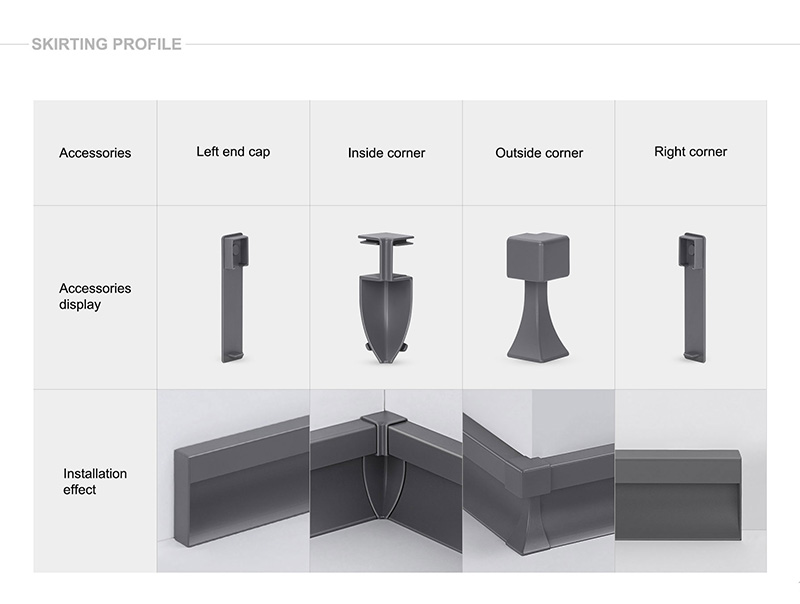 SKIRTING PROFILE

| Accessories | Left end cap | Inside corner | Outside corner | Right corner |
|---|---|---|---|---|
| Accessories display | | | | |
| Installation effect | | | | |